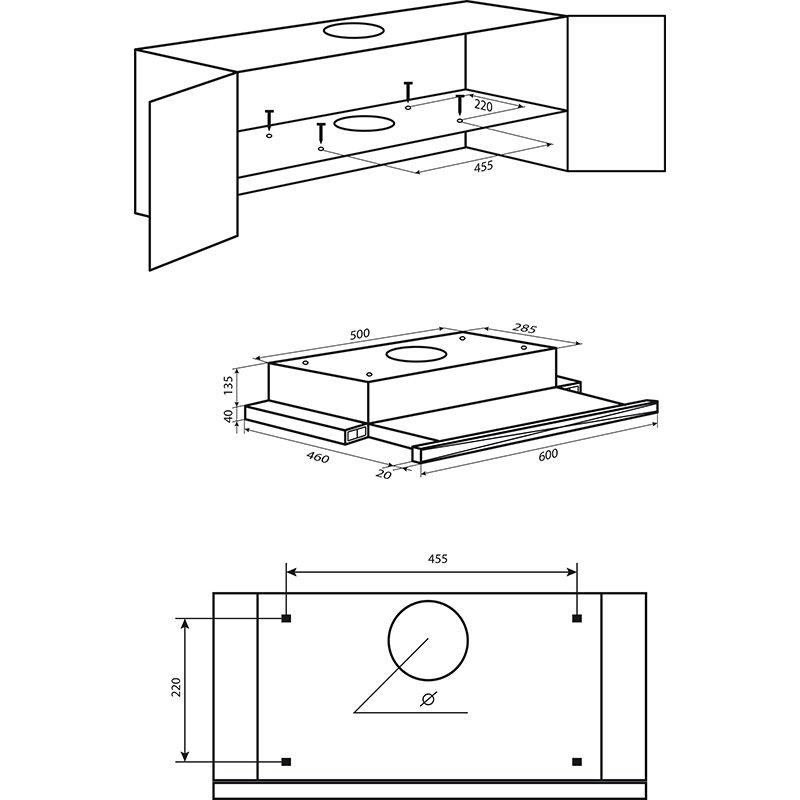 220
455
500
285
135
40
460
20
600
455
220
Ø