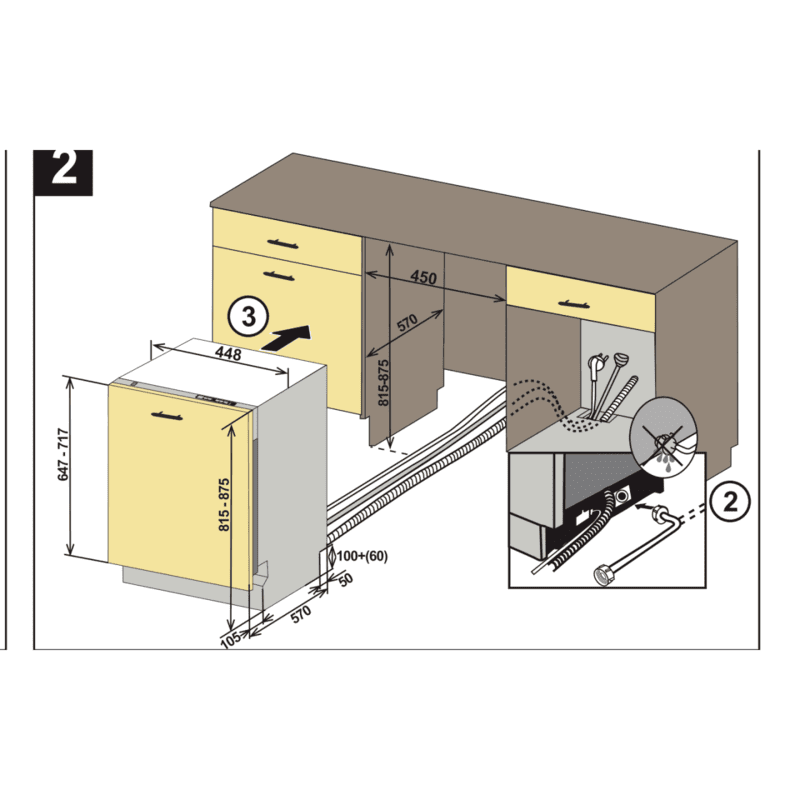 2

450

570

815-875

3

448

647 - 717

815 - 875

100+(60)

50

570

105

2