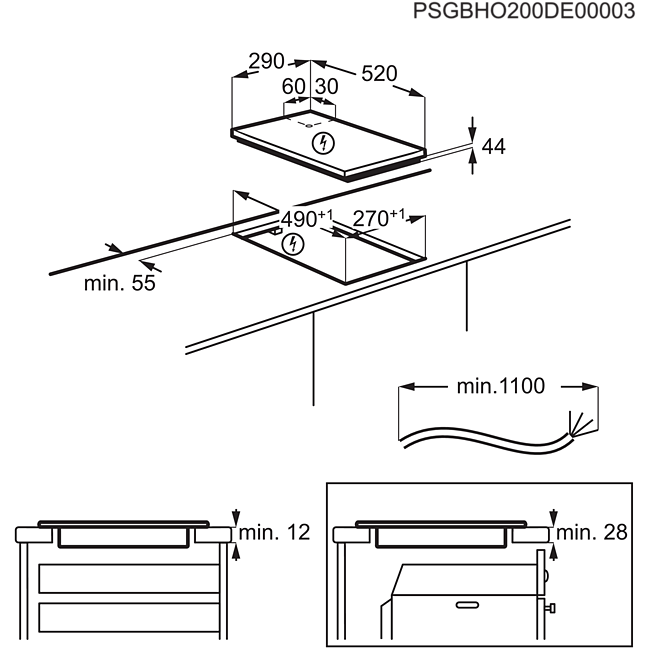 PSGBHO200DE00003

290
520
60
30
44

$490^{+1}$
$270^{+1}$
min. 55

min.1100

min. 12

min. 28